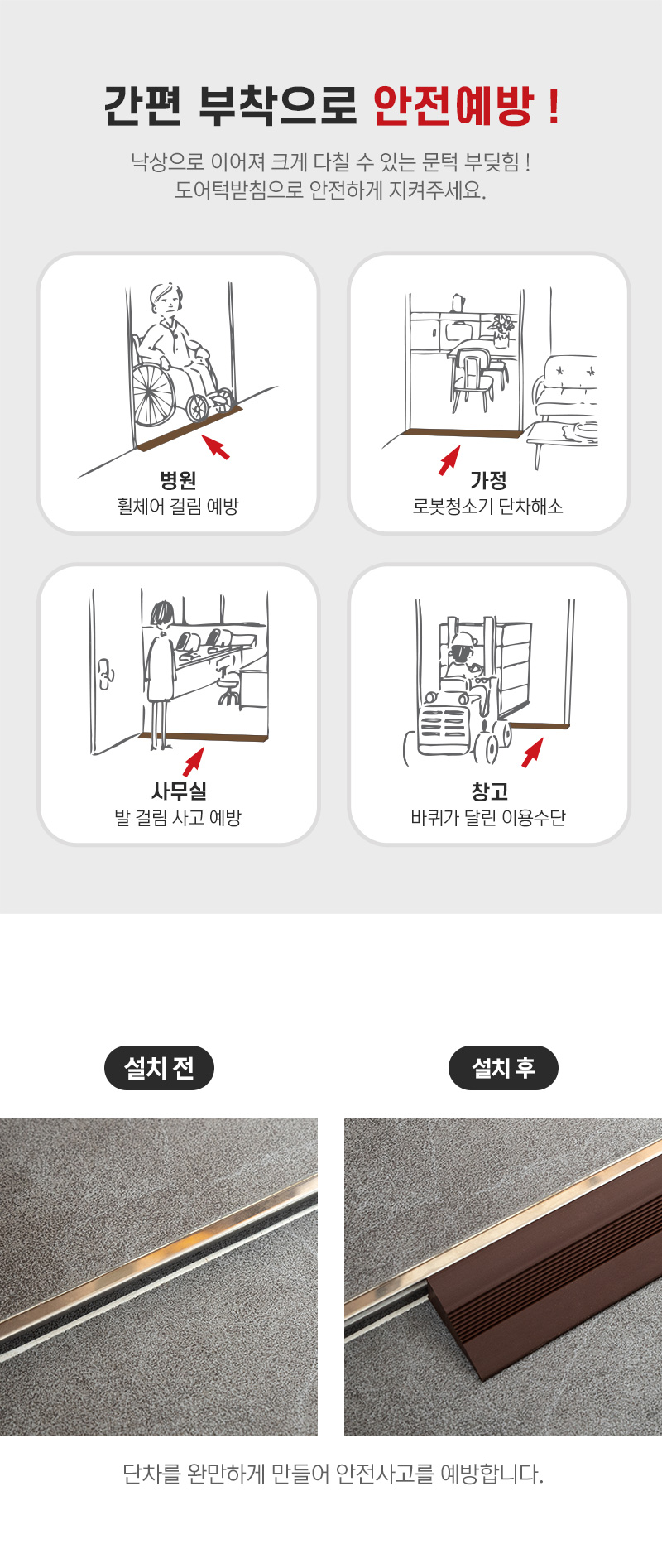 간편 부착으로 안전예방 !

낙상으로 이어져 크게 다칠 수 있는 문턱 부딪힘 ! 도어턱받침으로 안전하게 지켜주세요.

병원
휠체어 걸림 예방

가정
로봇청소기 단차해소

사무실
발 걸림 사고 예방

창고
바퀴가 달린 이용수단

설치 전

설치 후

단차를 완만하게 만들어 안전사고를 예방합니다.