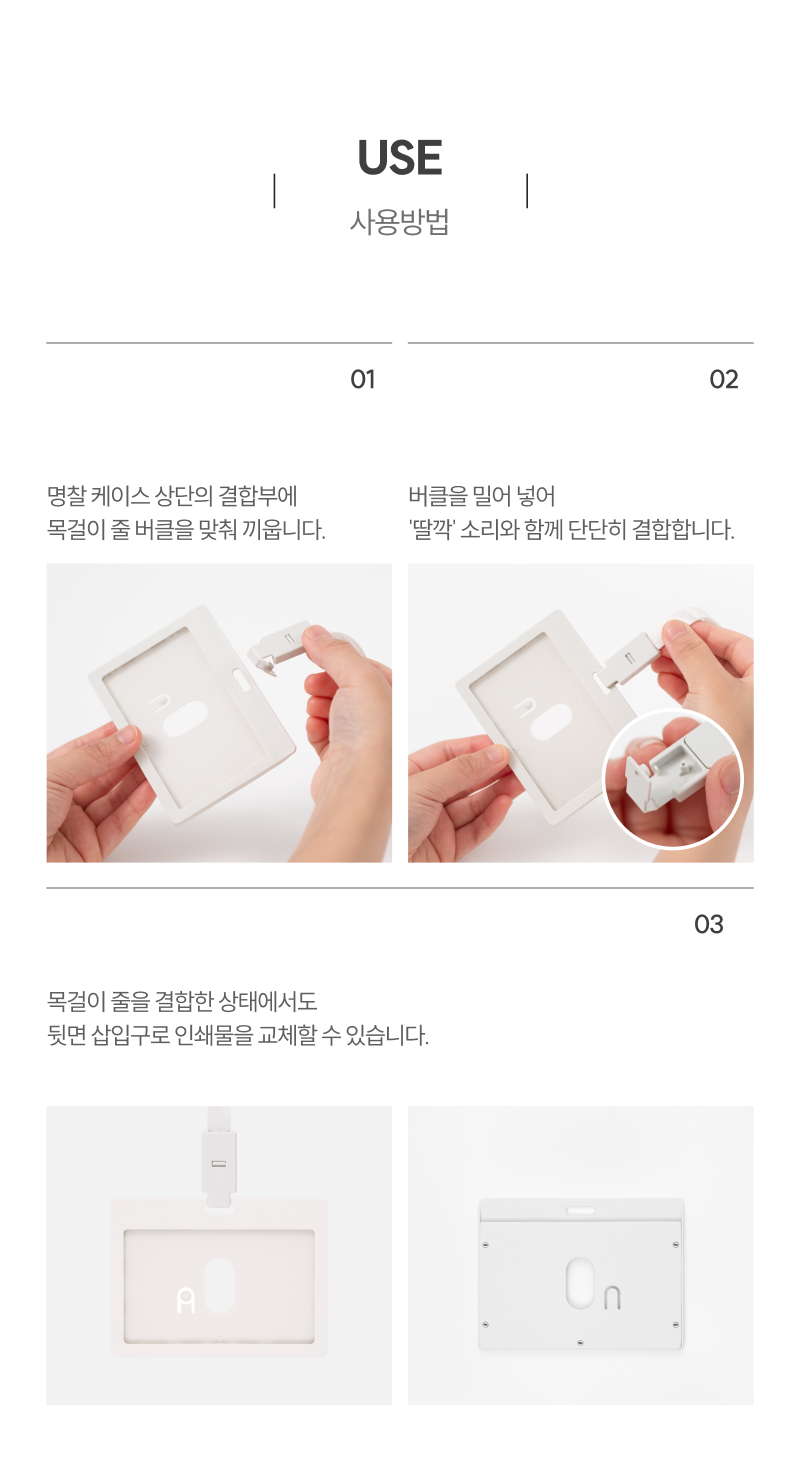 USE

사용방법

01

명찰 케이스 상단의 결합부에
목걸이 줄 버클을 맞춰 끼웁니다.

02

버클을 밀어 넣어
'딸깍' 소리와 함께 단단히 결합합니다.

03

목걸이 줄을 결합한 상태에서도
뒷면 삽입구로 인쇄물을 교체할 수 있습니다.